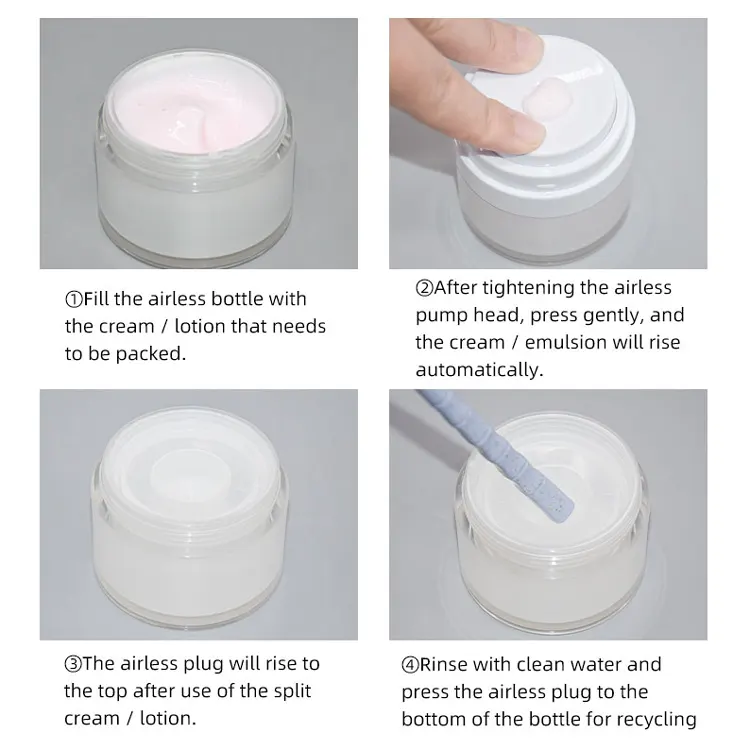 ①Fill the airless bottle with the cream / lotion that needs to be packed.

②After tightening the airless pump head, press gently, and the cream / emulsion will rise automatically.

③The airless plug will rise to the top after use of the split cream / lotion.

④Rinse with clean water and press the airless plug to the bottom of the bottle for recycling