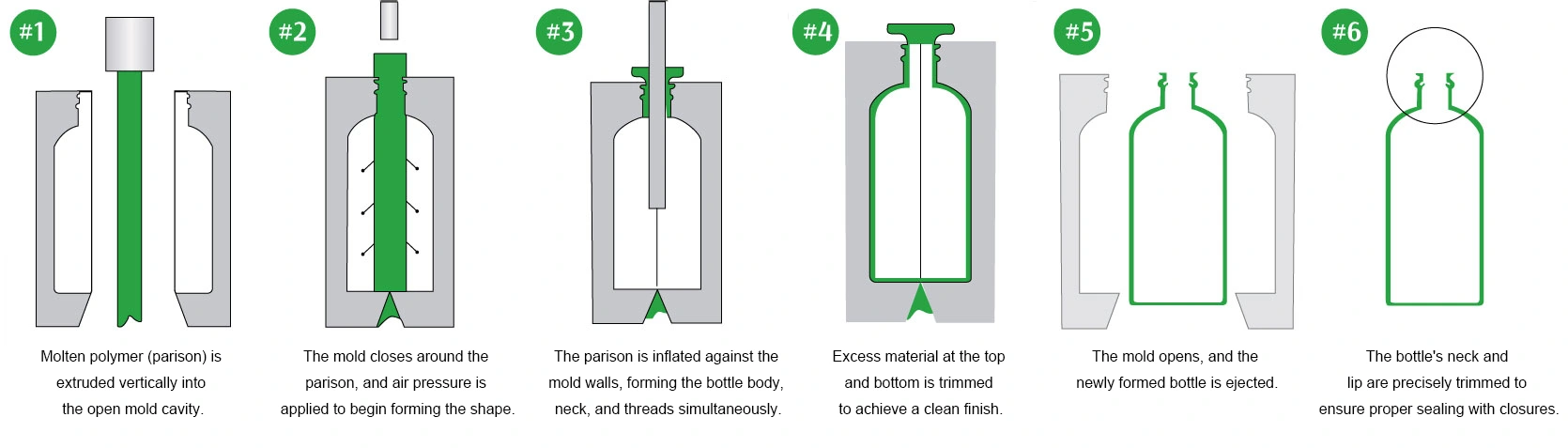 #1

Molten polymer (parison) is extruded vertically into the open mold cavity.

#2

The mold closes around the parison, and air pressure is applied to begin forming the shape.

#3

The parison is inflated against the mold walls, forming the bottle body, neck, and threads simultaneously.

#4

Excess material at the top and bottom is trimmed to achieve a clean finish.

#5

The mold opens, and the newly formed bottle is ejected.

#6

The bottle's neck and lip are precisely trimmed to ensure proper sealing with closures.